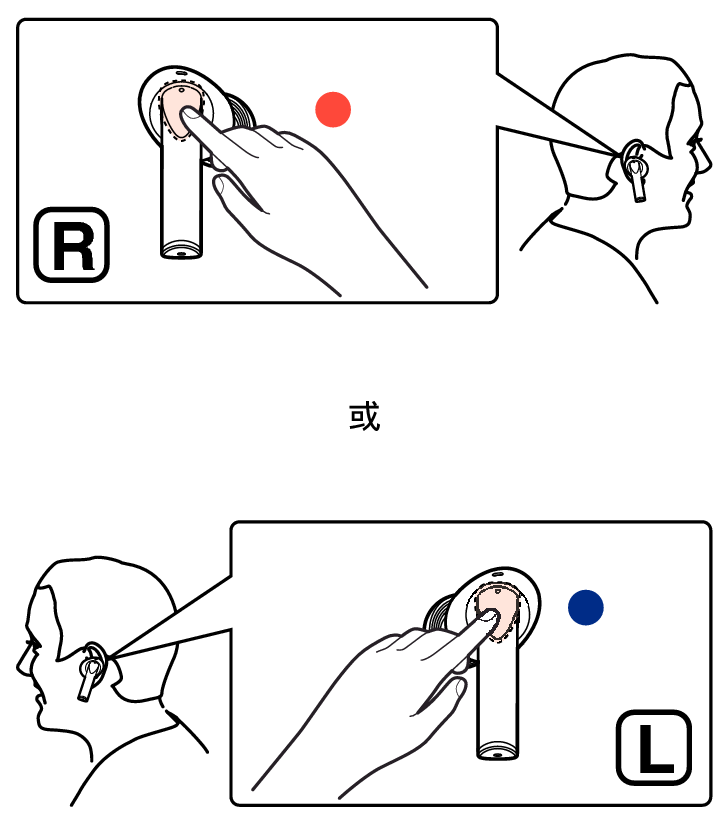 R

或

L